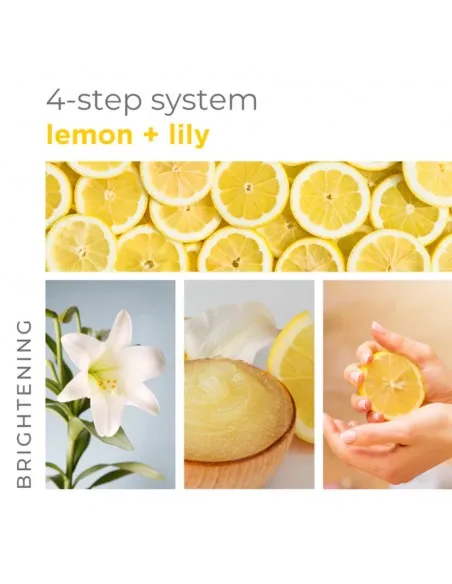 4-step system
lemon + lily

BRIGHTENING