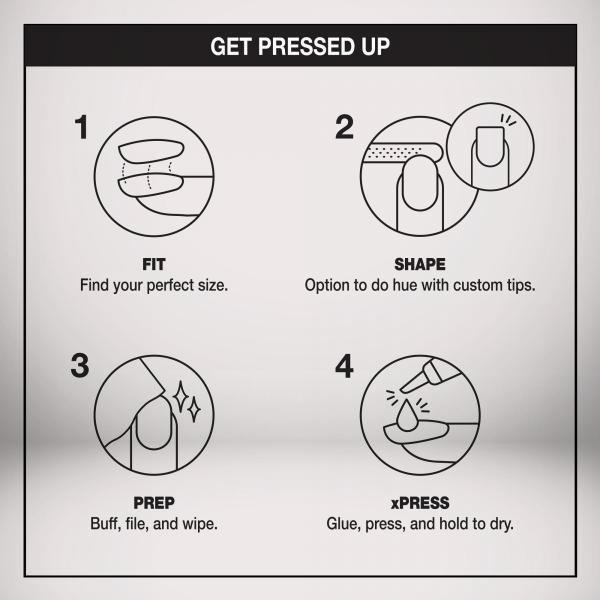 GET PRESSED UP

1

FIT
Find your perfect size.

2

SHAPE
Option to do hue with custom tips.

3

PREP
Buff, file, and wipe.

4

xPRESS
Glue, press, and hold to dry.